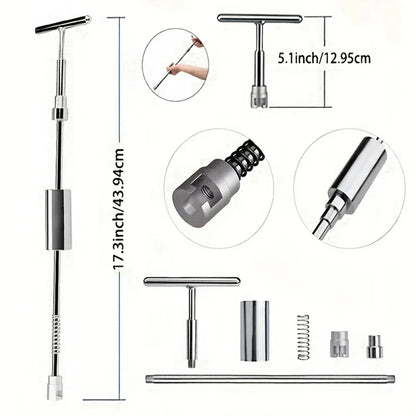 17.3inch/43.94cm

5.1inch/12.95cm